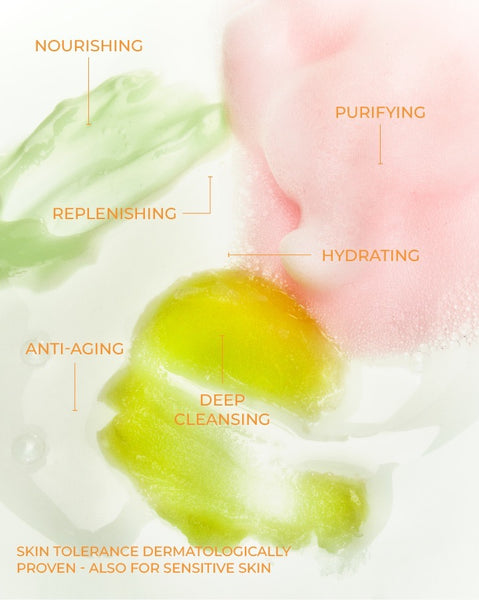 NOURISHING

PURIFYING

REPLENISHING

HYDRATING

ANTI-AGING

DEEP CLEANSING

SKIN TOLERANCE DERMATOLOGICALLY PROVEN - ALSO FOR SENSITIVE SKIN